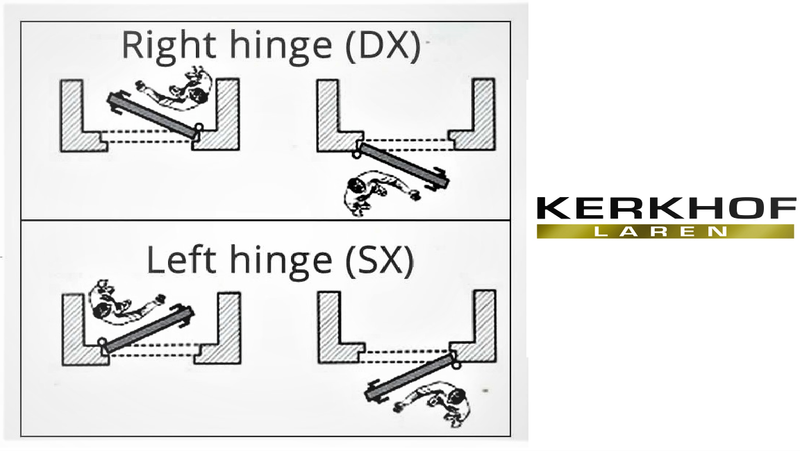 Right hinge (DX)

Left hinge (SX)

KERKHOF
LAREN