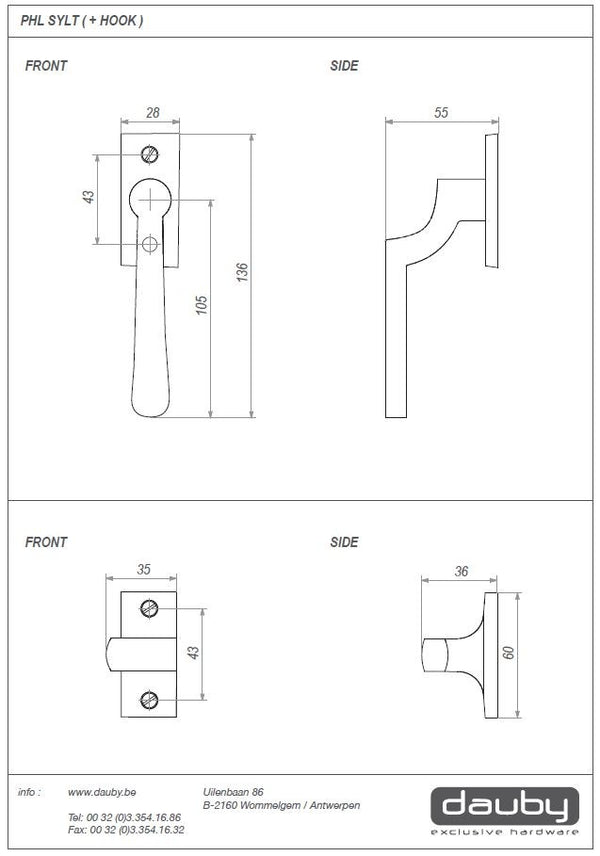 PHL SYLT ( + HOOK )

FRONT

28

43

105

136

SIDE

55

FRONT

35

43

SIDE

36

60

info :

www.dauby.be

Tel: 00 32 (0)3.354.16.86
Fax: 00 32 (0)3.354.16.32

Uilenbaan 86
B-2160 Wommelgem / Antwerpen

dauby
exclusive hardware